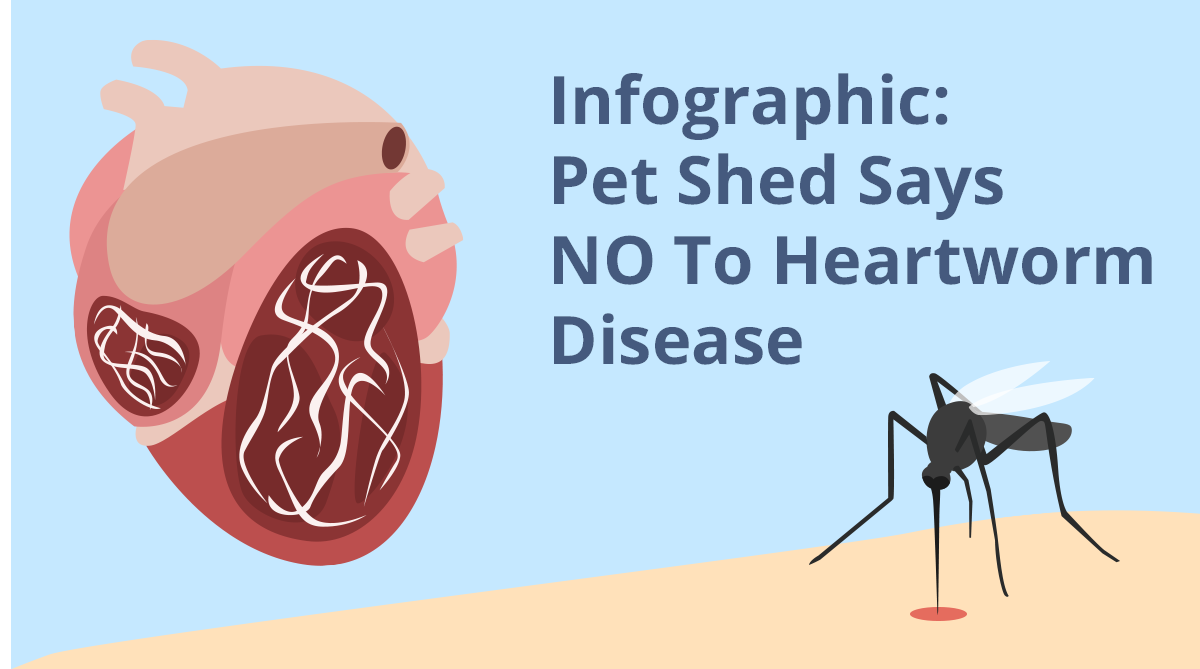 Infographic: Pet Shed Says NO To Heartworm Disease