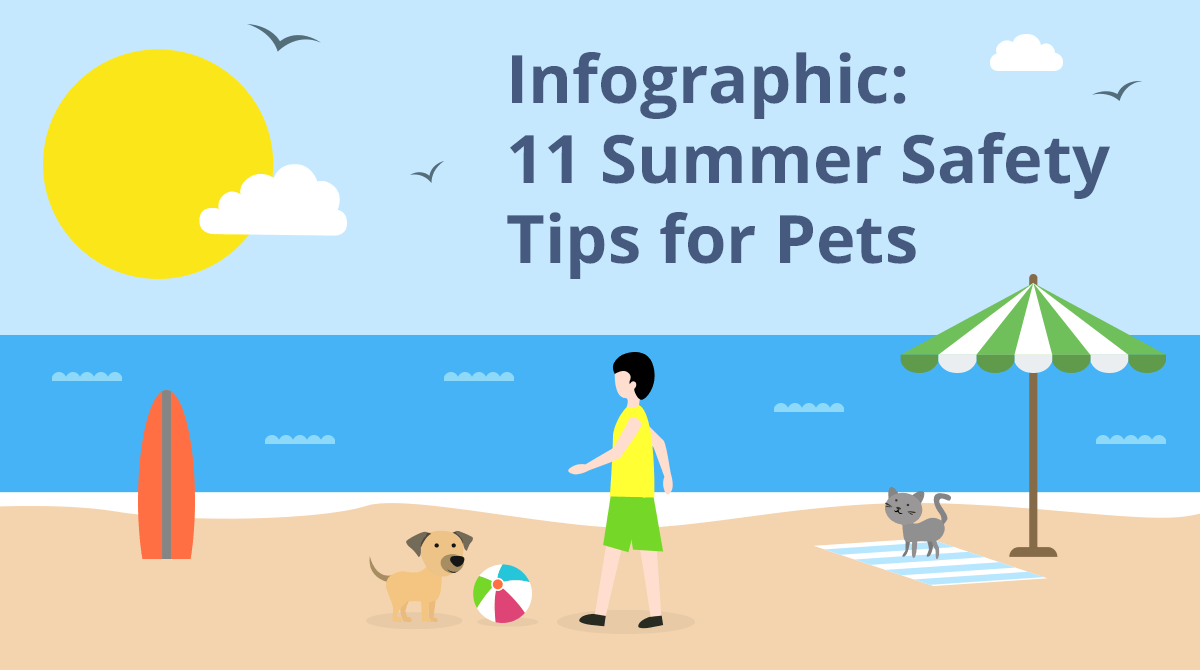 Infographic:
11 Summer Safety Tips for Pets