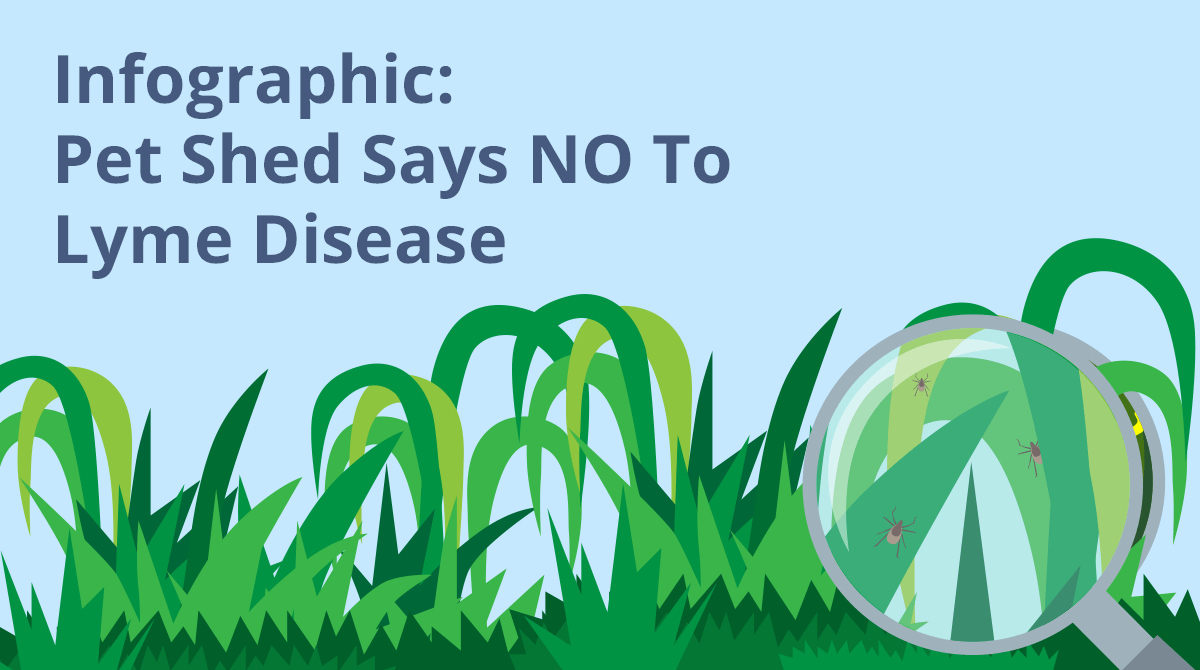 Infographic:
Pet Shed Says NO To Lyme Disease